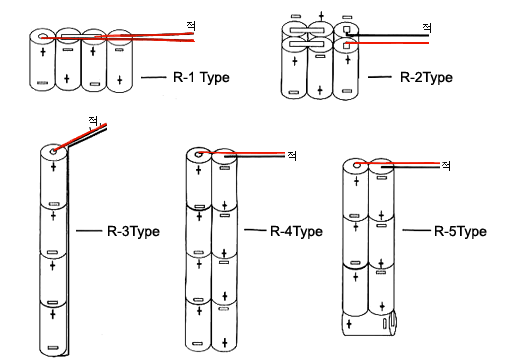 적
R-1 Type

적
R-2Type

적
R-3Type

적
R-4Type

적
R-5Type